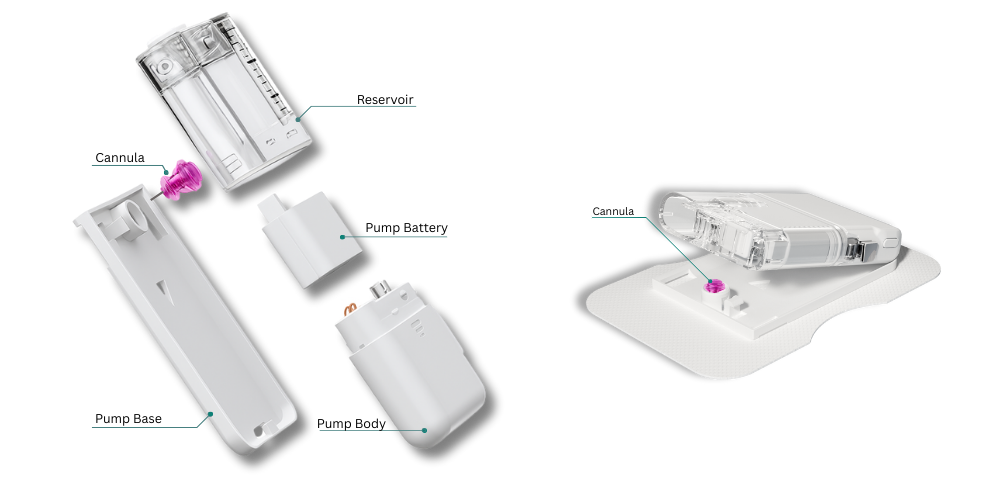 Reservoir

Cannula

Pump Battery

Pump Base

Pump Body

Cannula